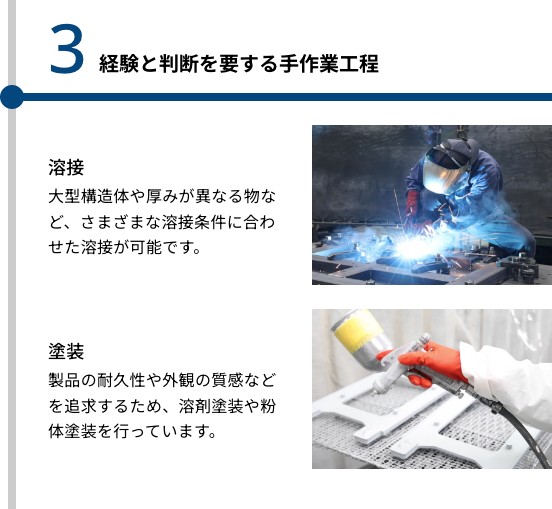 3 経験と判断を要する手作業工程

溶接
大型構造体や厚みが異なる物など、さまざまな溶接条件に合わせた溶接が可能です。

塗装
製品の耐久性や外観の質感などを追求するため、溶剤塗装や粉体塗装を行っています。